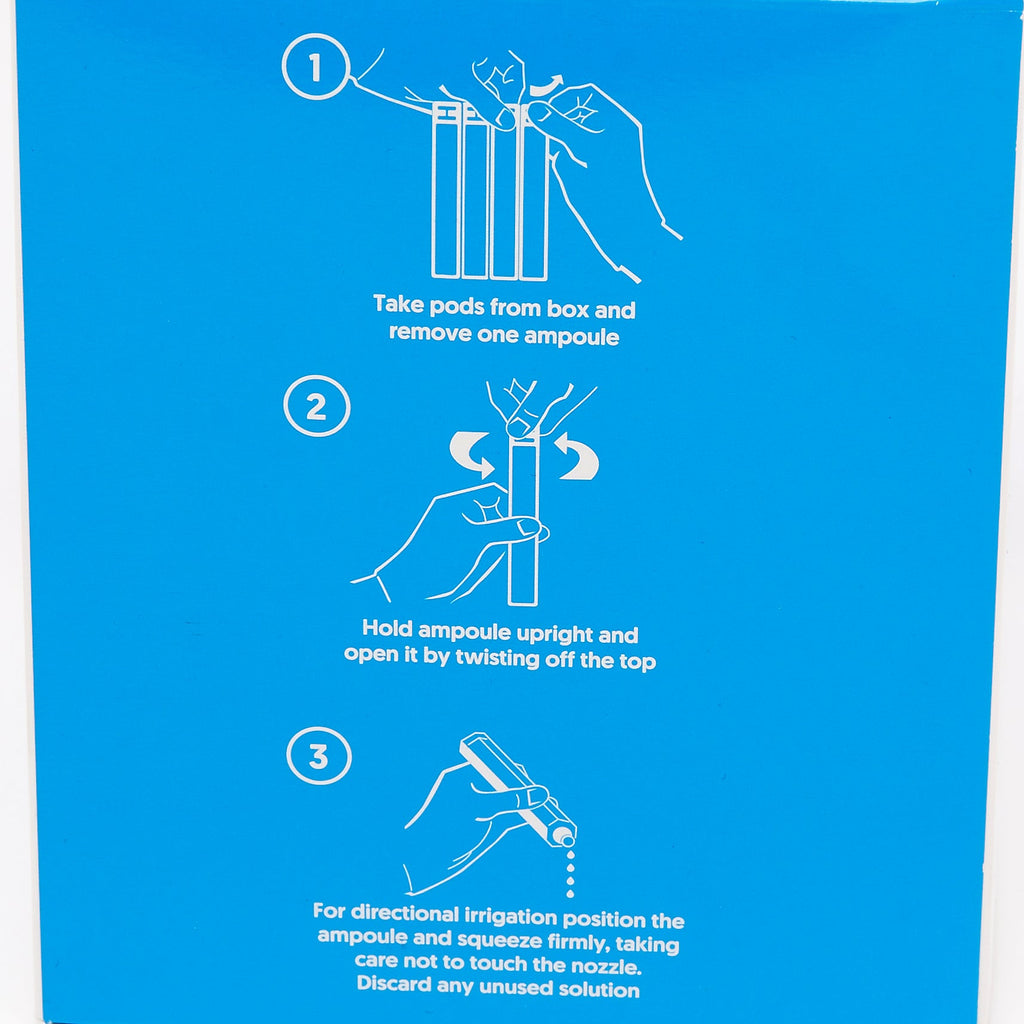 1

Take pods from box and remove one ampoule

2

Hold ampoule upright and open it by twisting off the top

3

For directional irrigation position the ampoule and squeeze firmly, taking care not to touch the nozzle. Discard any unused solution